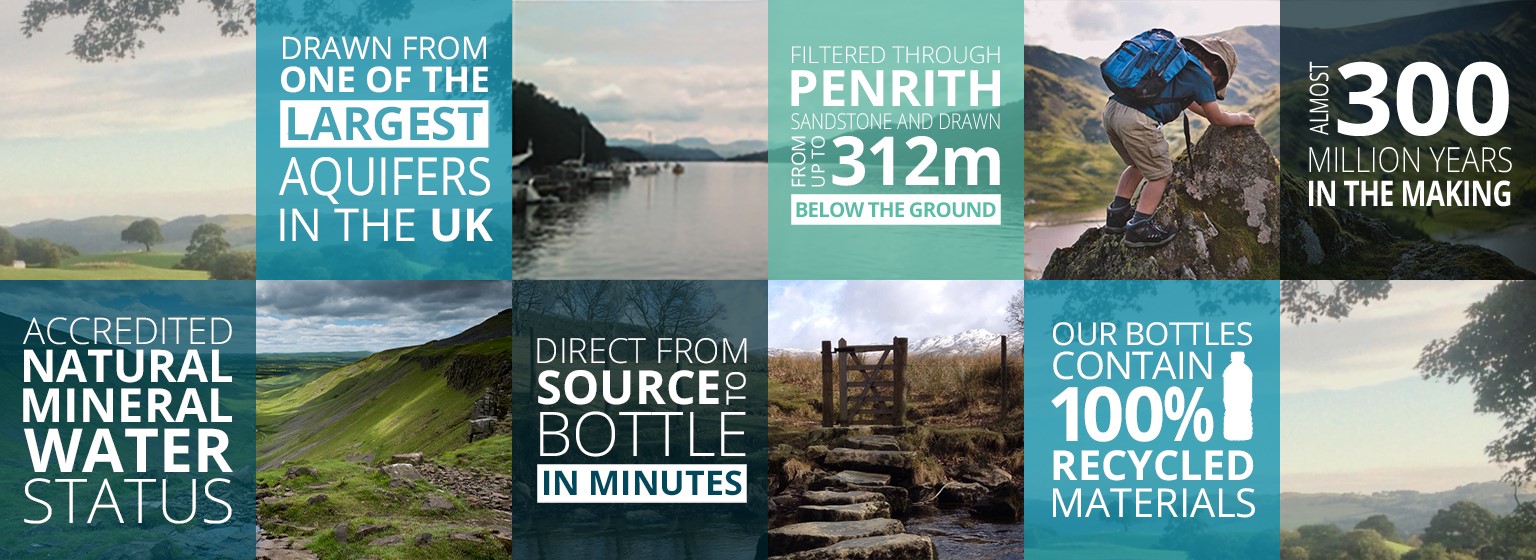 DRAWN FROM ONE OF THE LARGEST AQUIFERS IN THE UK

FILTERED THROUGH PENRITH SANDSTONE AND DRAWN FROM UP TO 312m BELOW THE GROUND

ALMOST 300 MILLION YEARS IN THE MAKING

ACCREDITED NATURAL MINERAL WATER STATUS

DIRECT FROM SOURCE TO BOTTLE IN MINUTES

OUR BOTTLES CONTAIN 100% RECYCLED MATERIALS